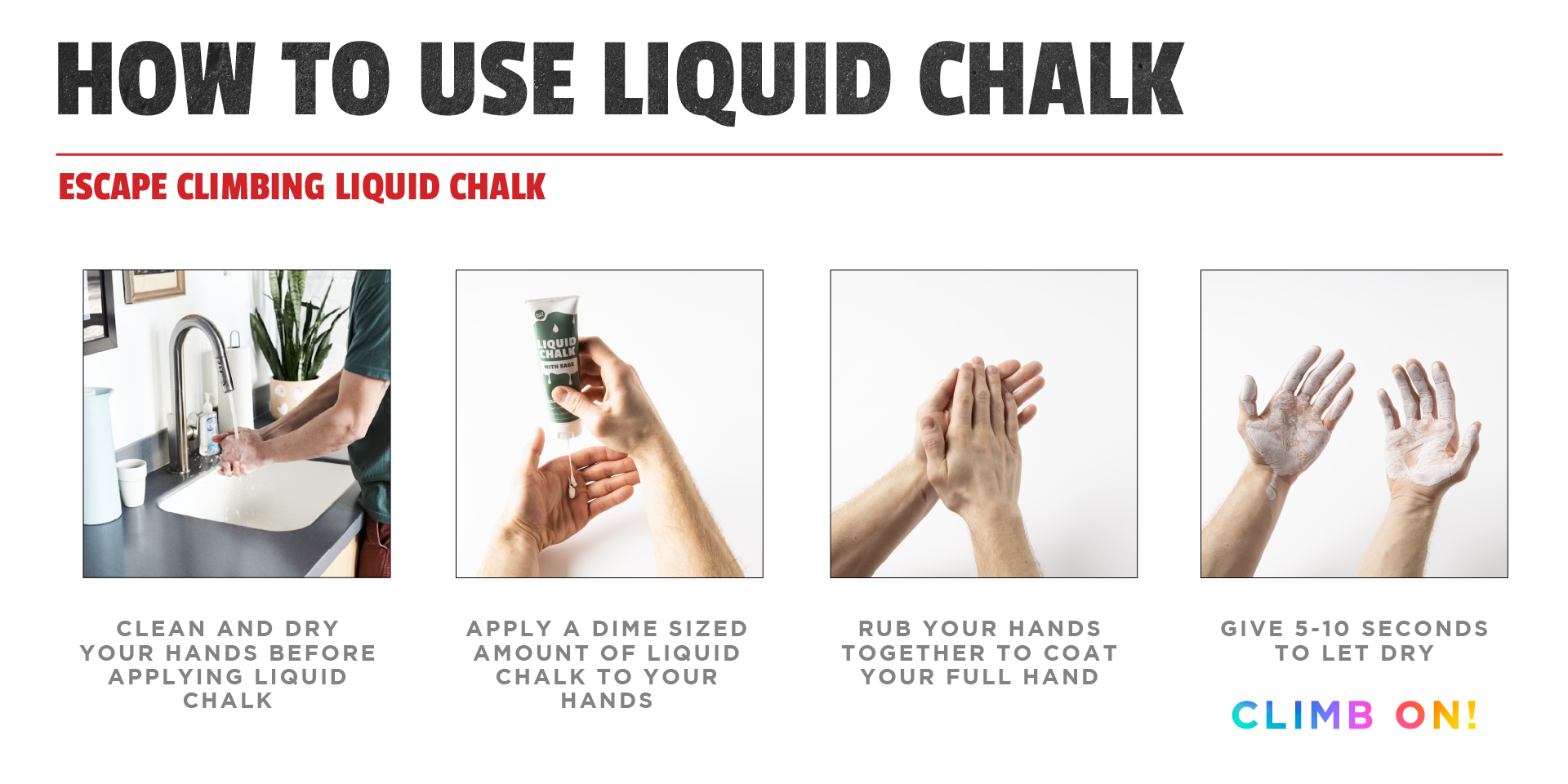 HOW TO USE LIQUID CHALK

ESCAPE CLIMBING LIQUID CHALK

LIQUID CHALK
WITH SAGE

CLEAN AND DRY YOUR HANDS BEFORE APPLYING LIQUID CHALK

APPLY A DIME SIZED AMOUNT OF LIQUID CHALK TO YOUR HANDS

RUB YOUR HANDS TOGETHER TO COAT YOUR FULL HAND

GIVE 5-10 SECONDS TO LET DRY

CLIMB ON!